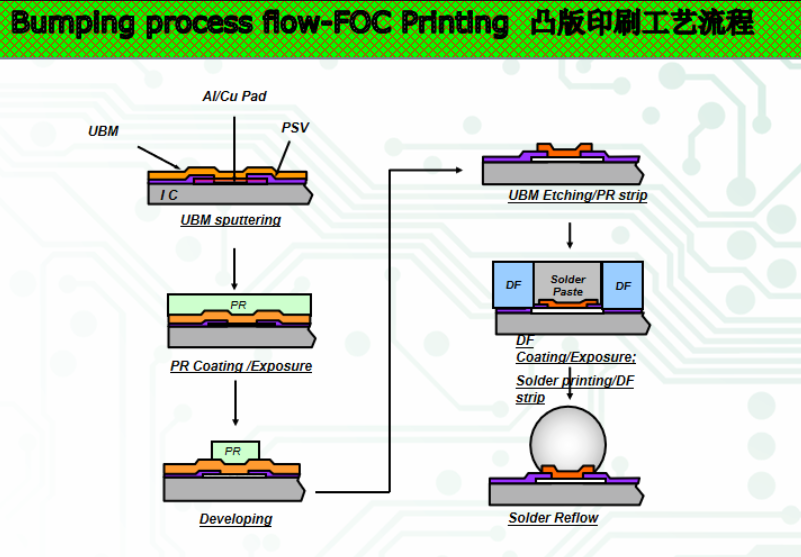 Bumping process flow-FOC Printing 凸版印刷工艺流程

Al/Cu Pad

UBM

PSV

I C

UBM sputtering

PR

PR Coating /Exposure

PR

Developing

UBM Etching/PR strip

DF

Solder Paste

DF

DF Coating/Exposure; Solder printing/DF strip

Solder Reflow